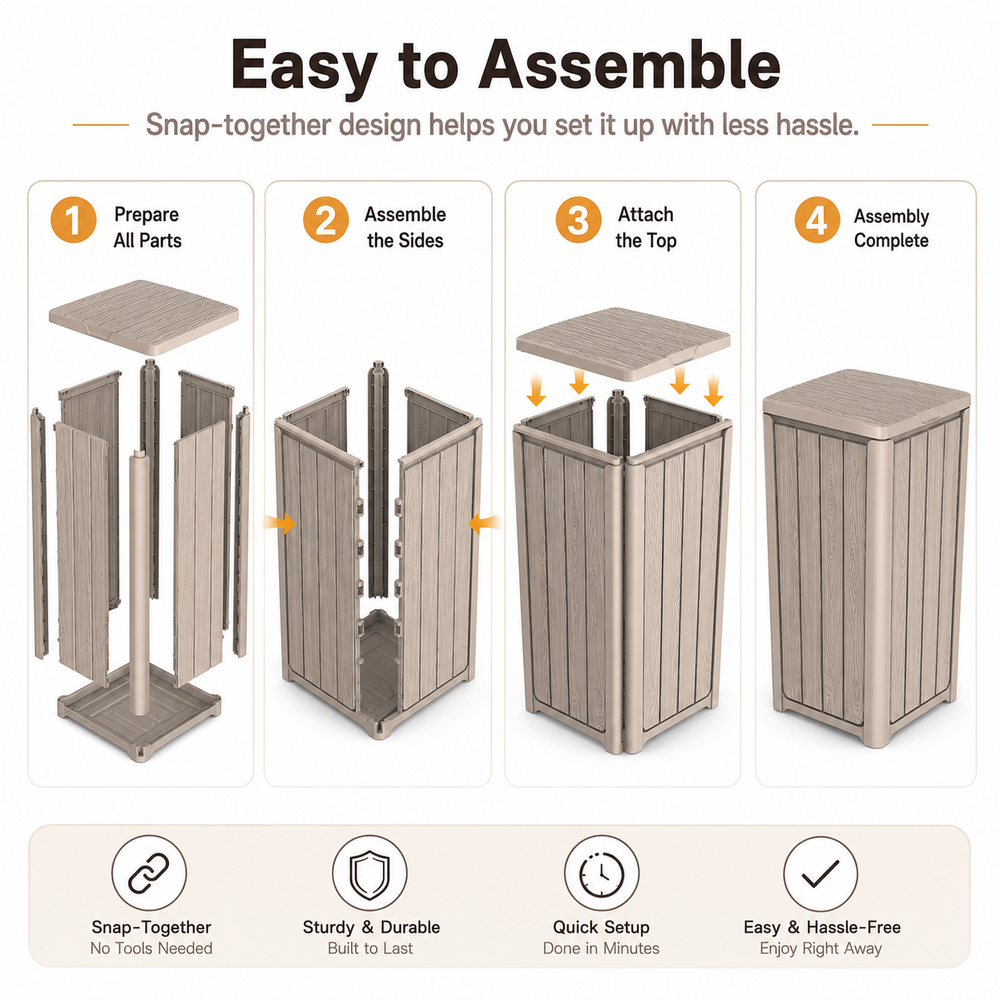 Easy to Assemble

Snap-together design helps you set it up with less hassle.

1 Prepare All Parts

2 Assemble the Sides

3 Attach the Top

4 Assembly Complete

Snap-Together
No Tools Needed

Sturdy & Durable
Built to Last

Quick Setup
Done in Minutes

Easy & Hassle-Free
Enjoy Right Away