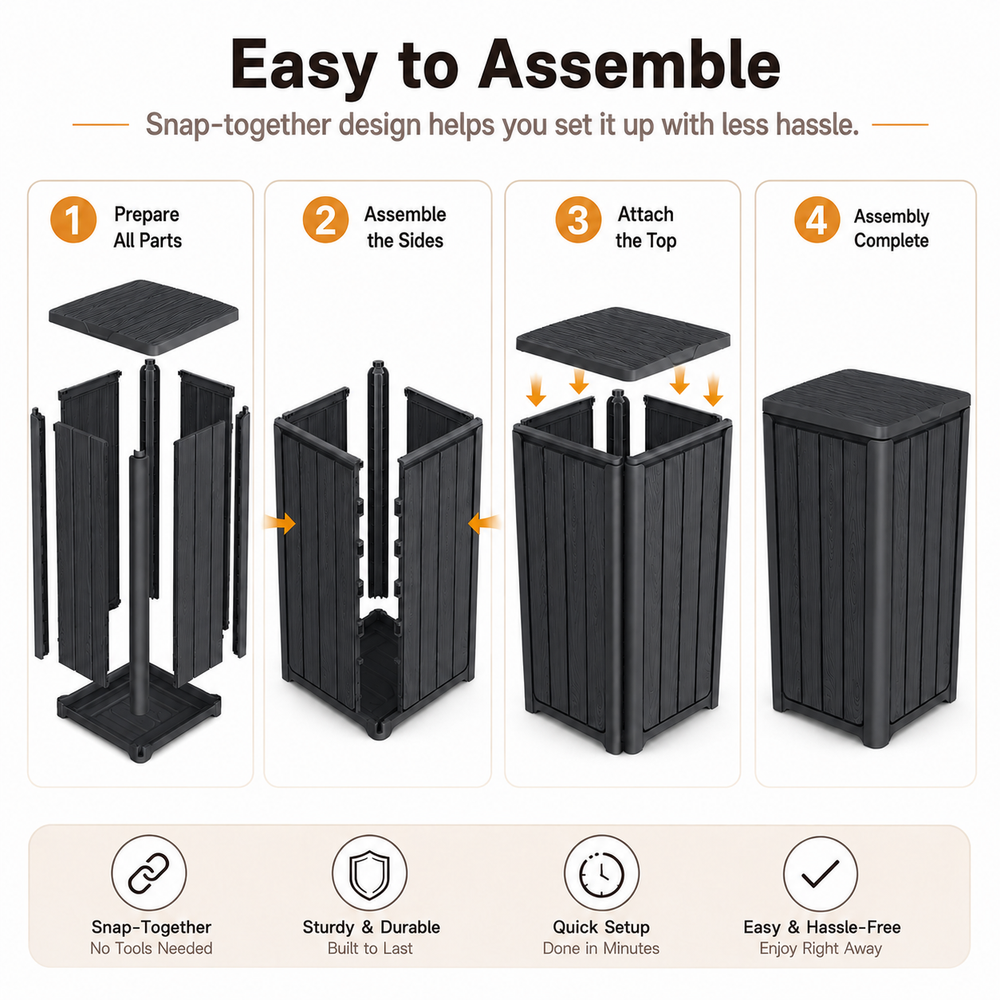 Easy to Assemble

Snap-together design helps you set it up with less hassle.

1 Prepare All Parts

2 Assemble the Sides

3 Attach the Top

4 Assembly Complete

Snap-Together
No Tools Needed

Sturdy & Durable
Built to Last

Quick Setup
Done in Minutes

Easy & Hassle-Free
Enjoy Right Away