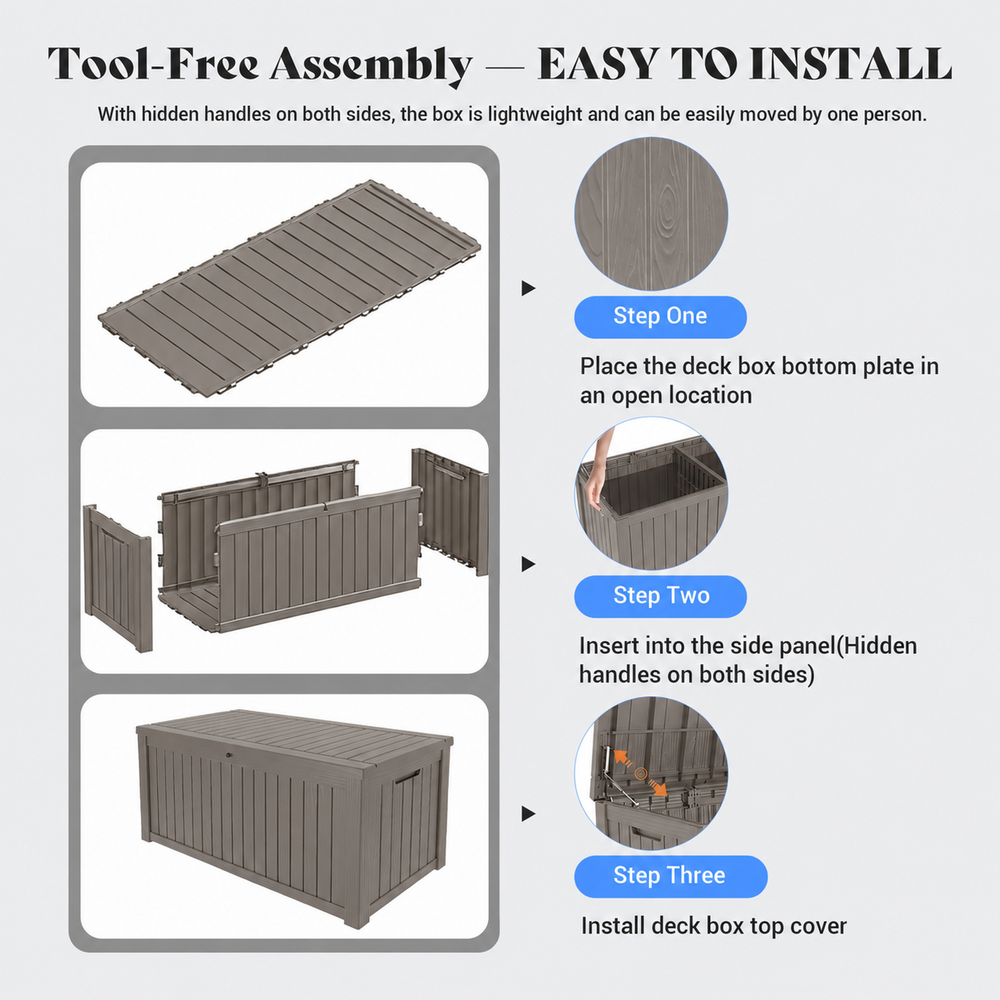 Tool-Free Assembly — EASY TO INSTALL

With hidden handles on both sides, the box is lightweight and can be easily moved by one person.

Step One

Place the deck box bottom plate in an open location

Step Two

Insert into the side panel(Hidden handles on both sides)

Step Three

Install deck box top cover