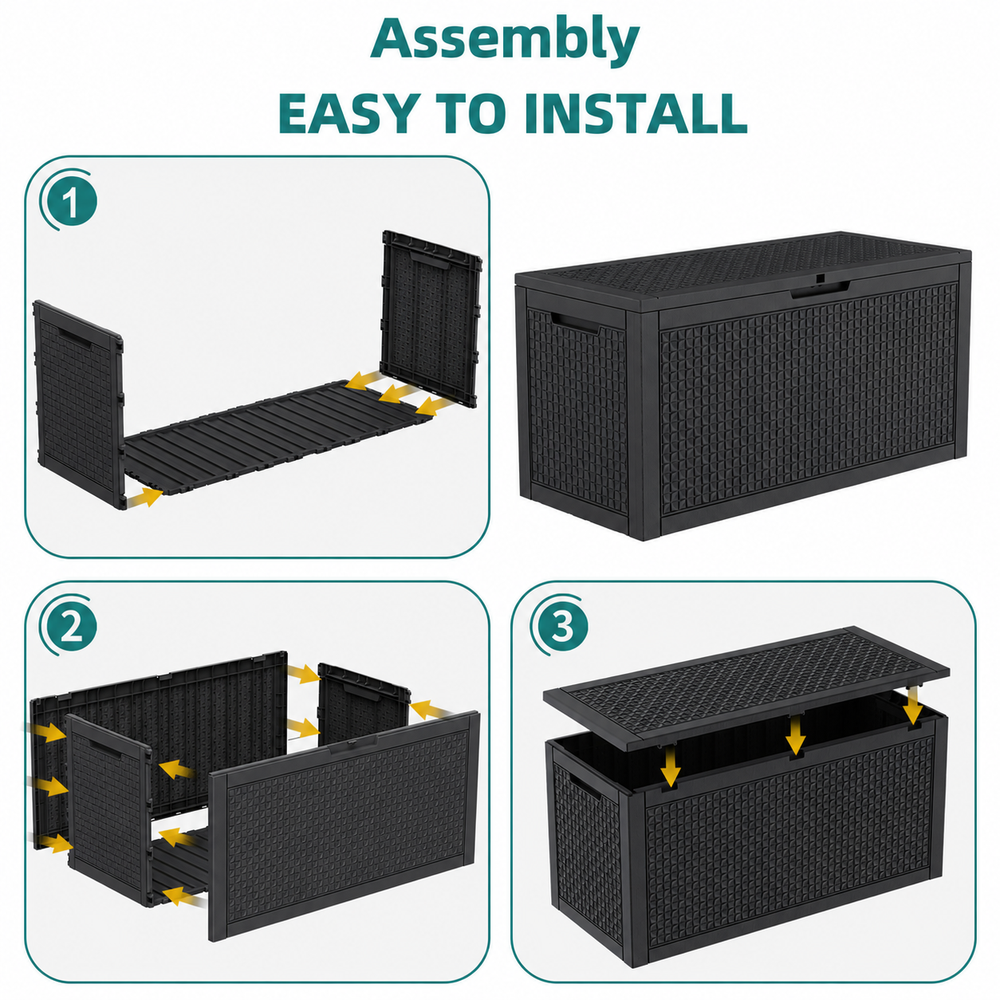 Assembly
EASY TO INSTALL

1

2

3