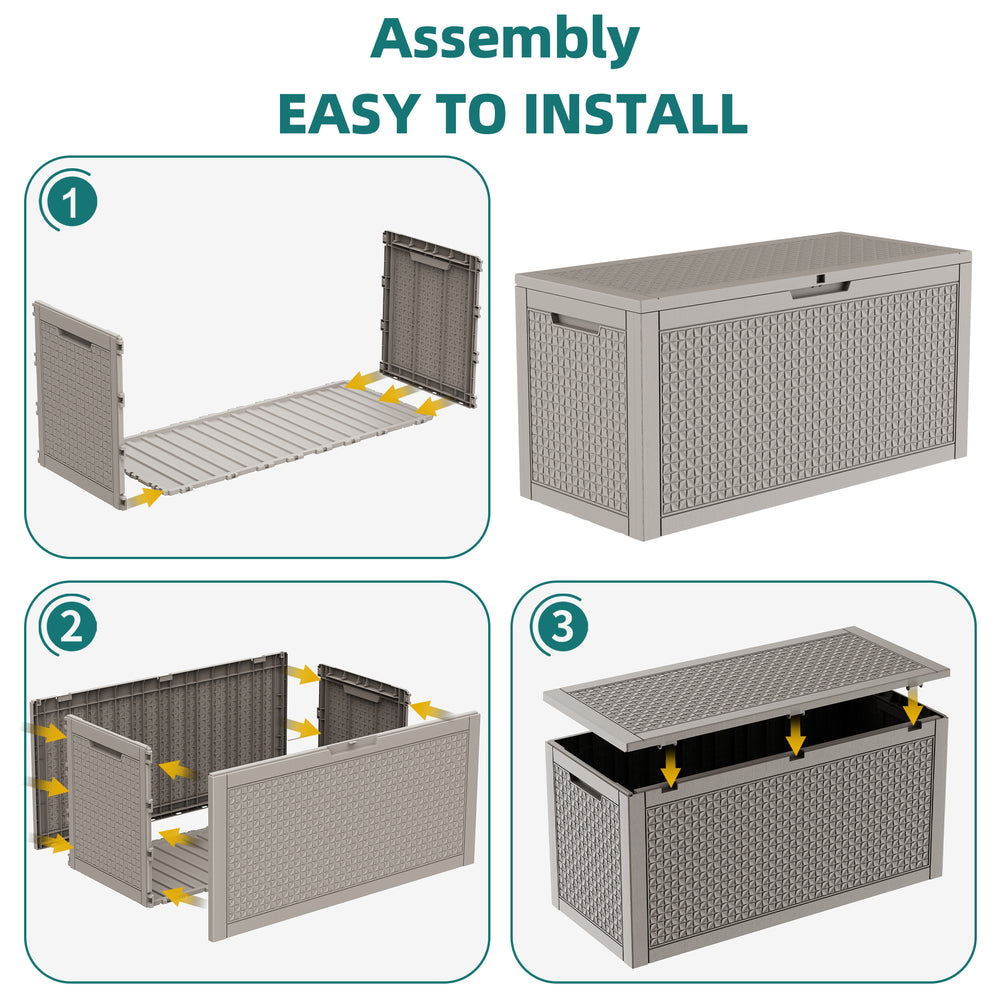 Assembly
EASY TO INSTALL

1

2

3