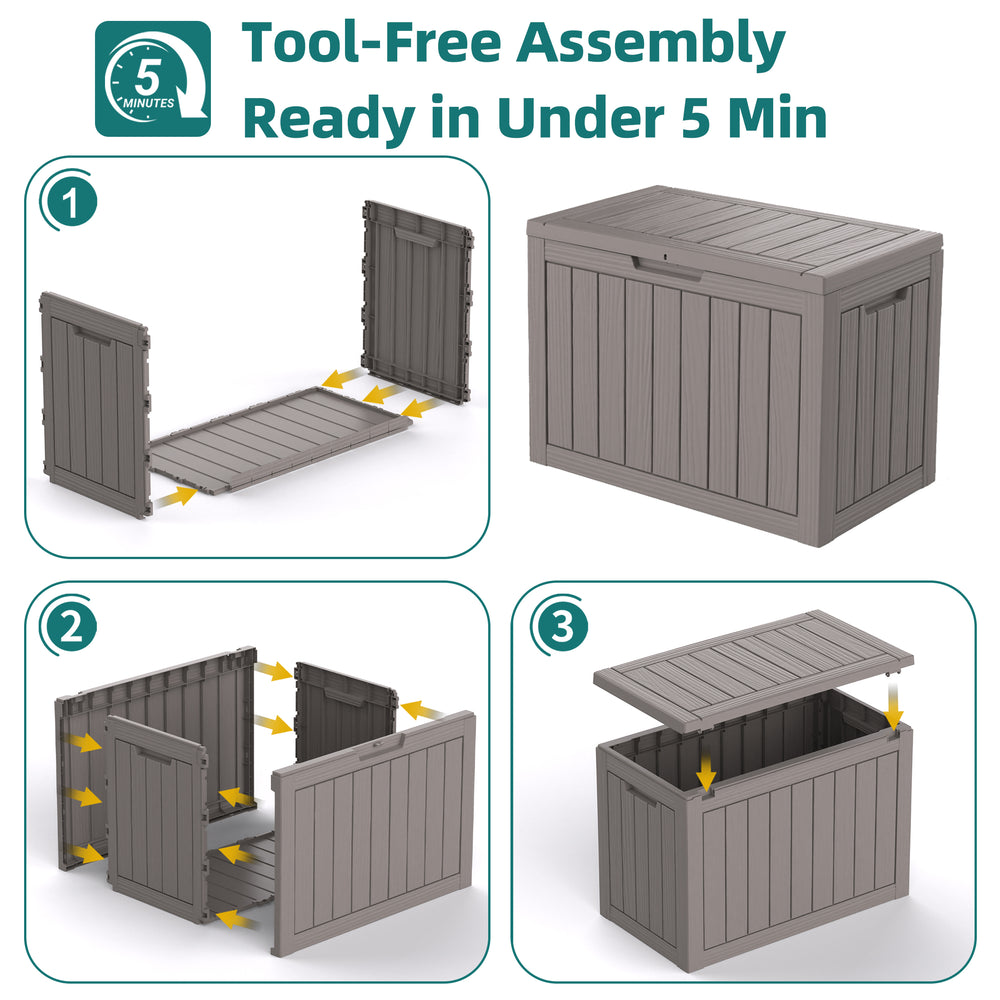 5 MINUTES

Tool-Free Assembly
Ready in Under 5 Min

1

2

3