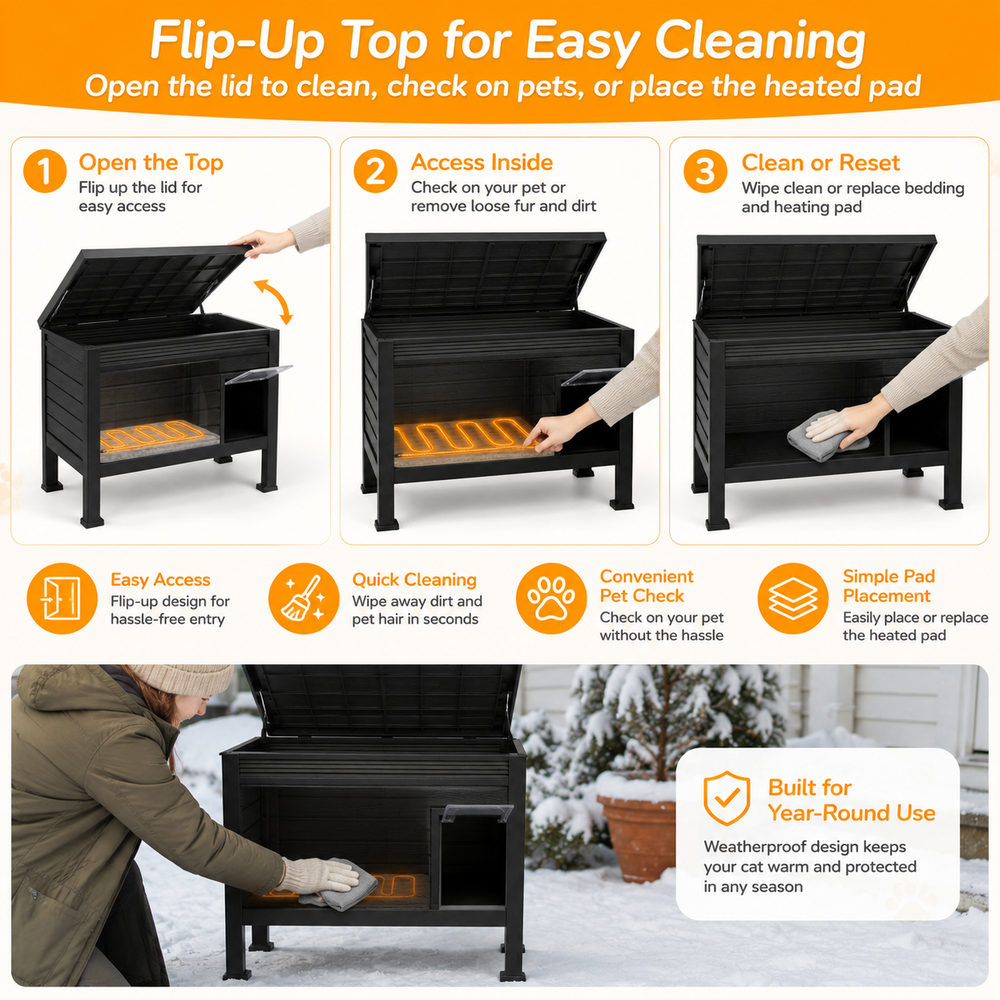 Flip-Up Top for Easy Cleaning
Open the lid to clean, check on pets, or place the heated pad

1 Open the Top
Flip up the lid for easy access

2 Access Inside
Check on your pet or remove loose fur and dirt

3 Clean or Reset
Wipe clean or replace bedding and heating pad

Easy Access
Flip-up design for hassle-free entry

Quick Cleaning
Wipe away dirt and pet hair in seconds

Convenient Pet Check
Check on your pet without the hassle

Simple Pad Placement
Easily place or replace the heated pad

Built for Year-Round Use
Weatherproof design keeps your cat warm and protected in any season