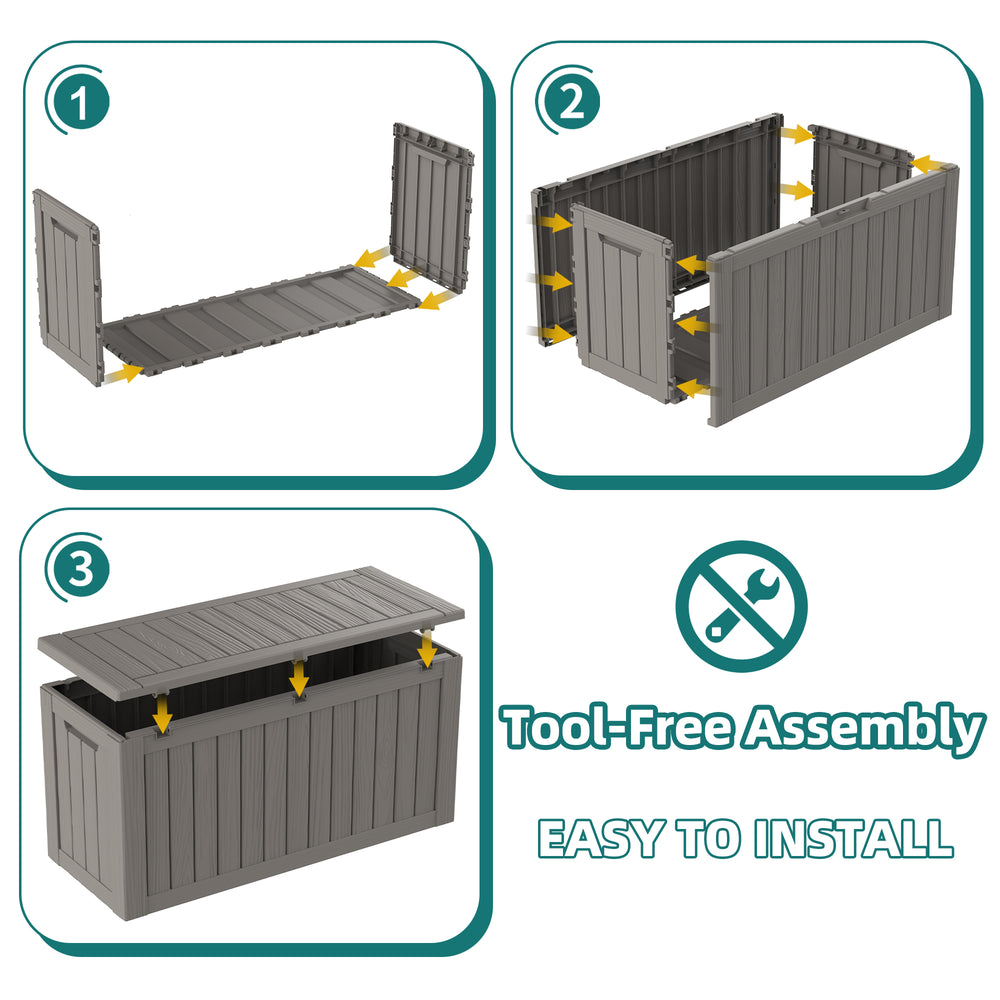 1

2

3

Tool-Free Assembly

EASY TO INSTALL